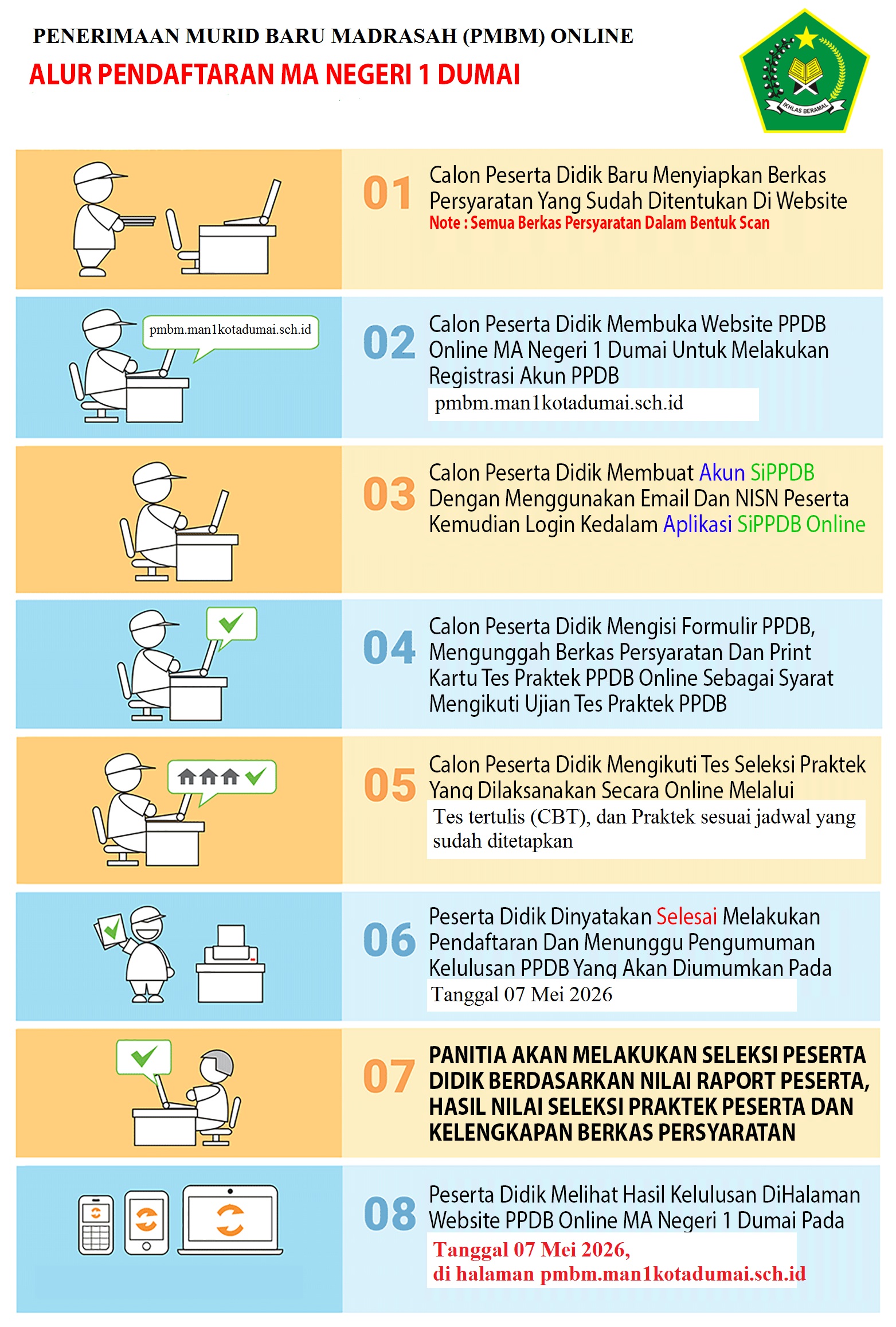 PENERIMAAN MURID BARU MADRASAH (PMBM) ONLINE

ALUR PENDAFTARAN MA NEGERI 1 DUMAI

IKHLAS BERAMAL

01 Calon Peserta Didik Baru Menyiapkan Berkas Persyaratan Yang Sudah Ditentukan Di Website
Note : Semua Berkas Persyaratan Dalam Bentuk Scan

pmbm.man1kotadumai.sch.id

02 Calon Peserta Didik Membuka Website PPDB Online MA Negeri 1 Dumai Untuk Melakukan Registrasi Akun PPDB
pmbm.man1kotadumai.sch.id

03 Calon Peserta Didik Membuat Akun SiPPDB Dengan Menggunakan Email Dan NISN Peserta Kemudian Login Kedalam Aplikasi SiPPDB Online

04 Calon Peserta Didik Mengisi Formulir PPDB, Mengunggah Berkas Persyaratan Dan Print Kartu Tes Praktek PPDB Online Sebagai Syarat Mengikuti Ujian Tes Praktek PPDB

05 Calon Peserta Didik Mengikuti Tes Seleksi Praktek Yang Dilaksanakan Secara Online Melalui
Tes tertulis (CBT), dan Praktek sesuai jadwal yang sudah ditetapkan

06 Peserta Didik Dinyatakan Selesai Melakukan Pendaftaran Dan Menunggu Pengumuman Kelulusan PPDB Yang Akan Diumumkan Pada
Tanggal 07 Mei 2026

07 PANITIA AKAN MELAKUKAN SELEKSI PESERTA DIDIK BERDASARKAN NILAI RAPORT PESERTA, HASIL NILAI SELEKSI PRAKTEK PESERTA DAN KELENGKAPAN BERKAS PERSYARATAN

08 Peserta Didik Melihat Hasil Kelulusan DiHalaman Website PPDB Online MA Negeri 1 Dumai Pada
Tanggal 07 Mei 2026,
di halaman pmbm.man1kotadumai.sch.id